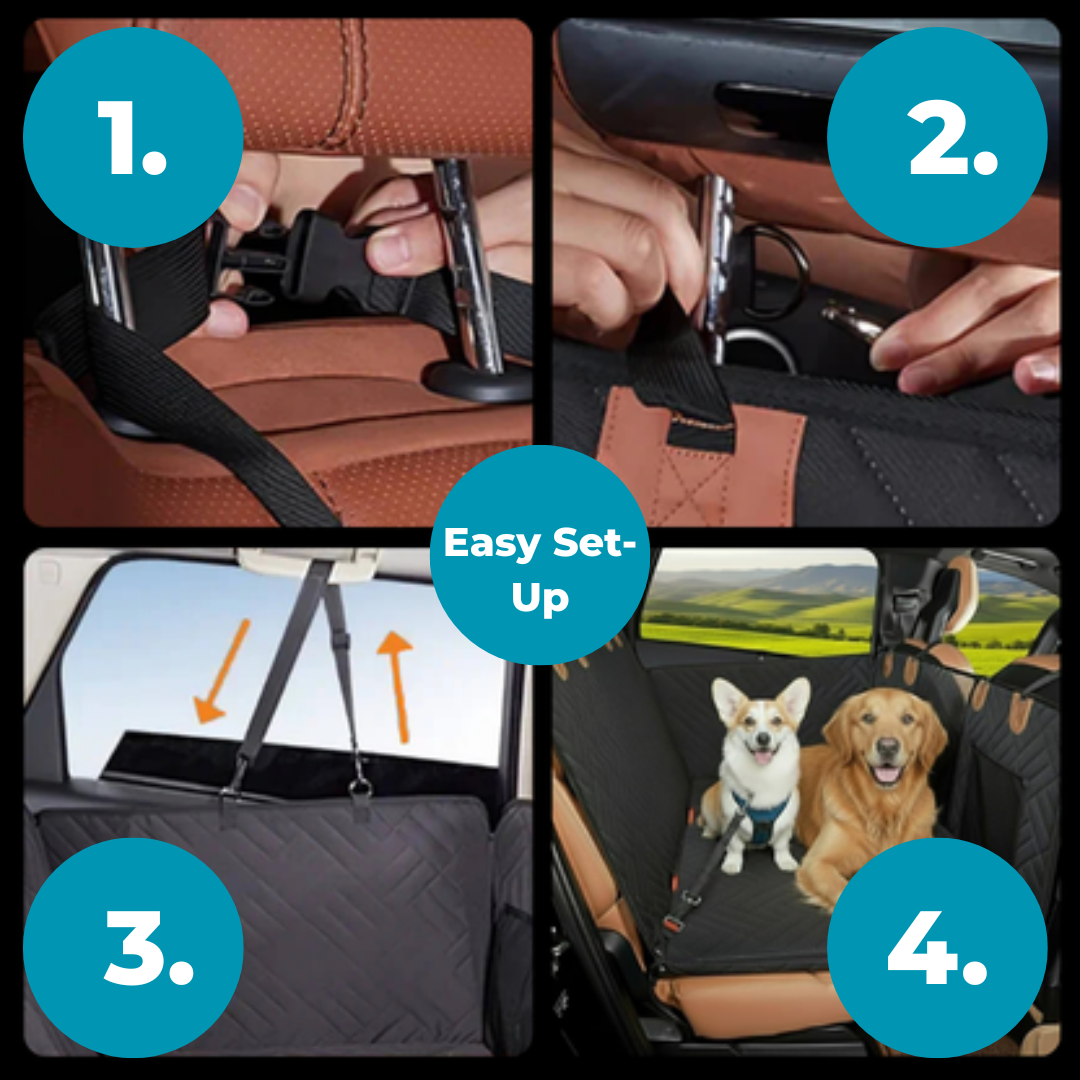 1.

2.

Easy Set-Up

3.

4.