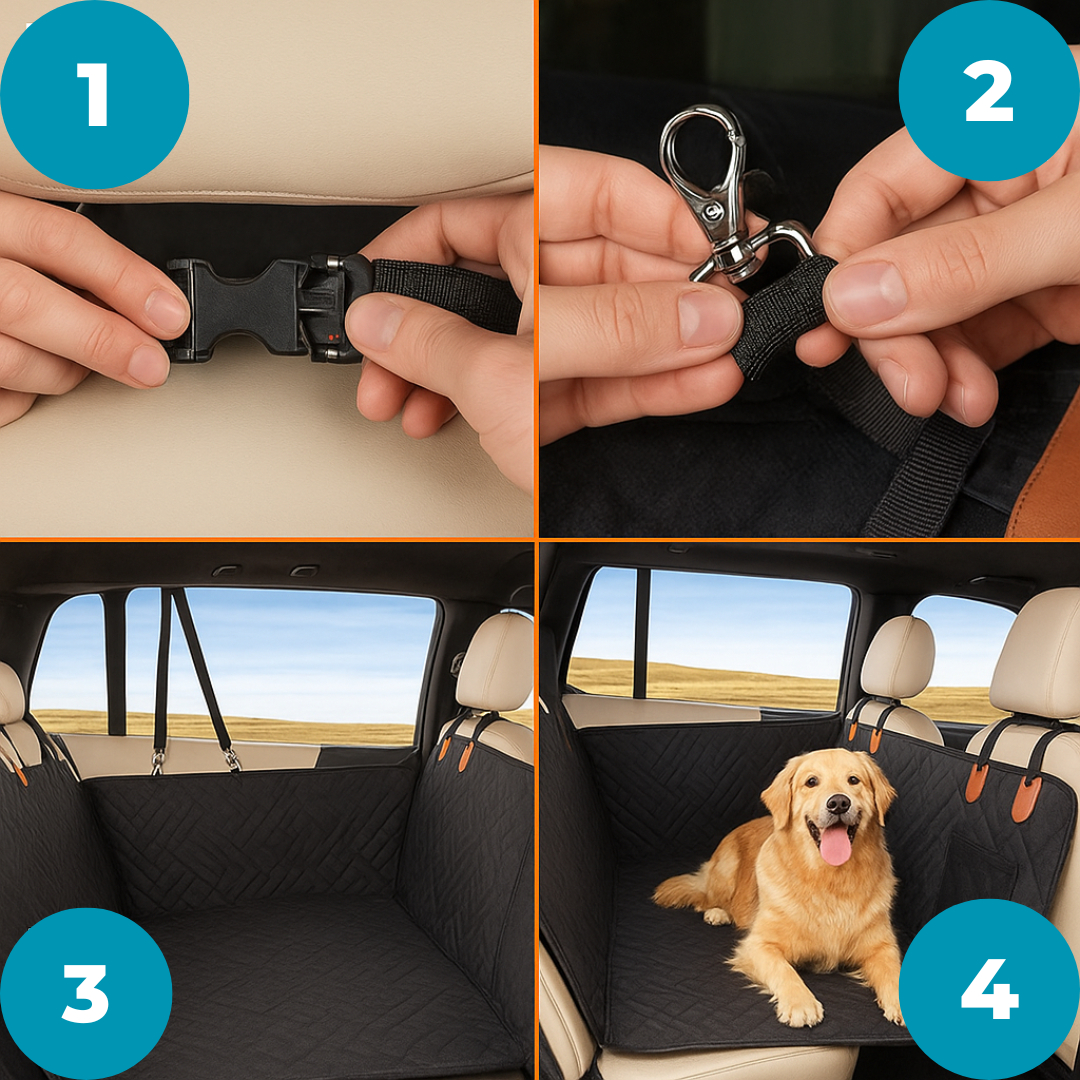 1

2

3

4