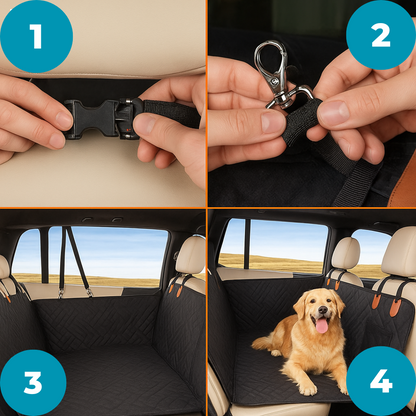 1

2

3

4